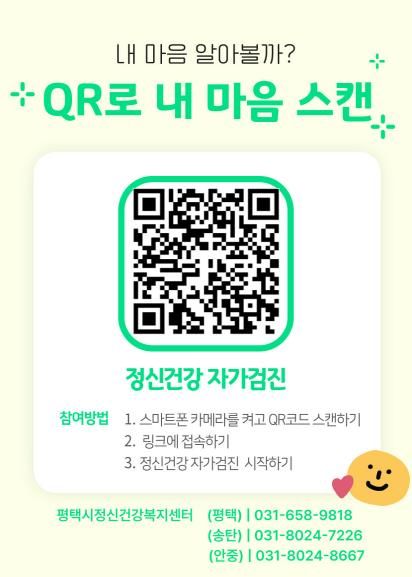 내 마음 알아볼까?

QR로 내 마음 스캔

정신건강 자가검진

참여방법
1. 스마트폰 카메라를 켜고 QR코드 스캔하기
2. 링크에 접속하기
3. 정신건강 자가검진 시작하기

평택시정신건강복지센터
(평택) | 031-658-9818
(송탄) | 031-8024-7226
(안중) | 031-8024-8667